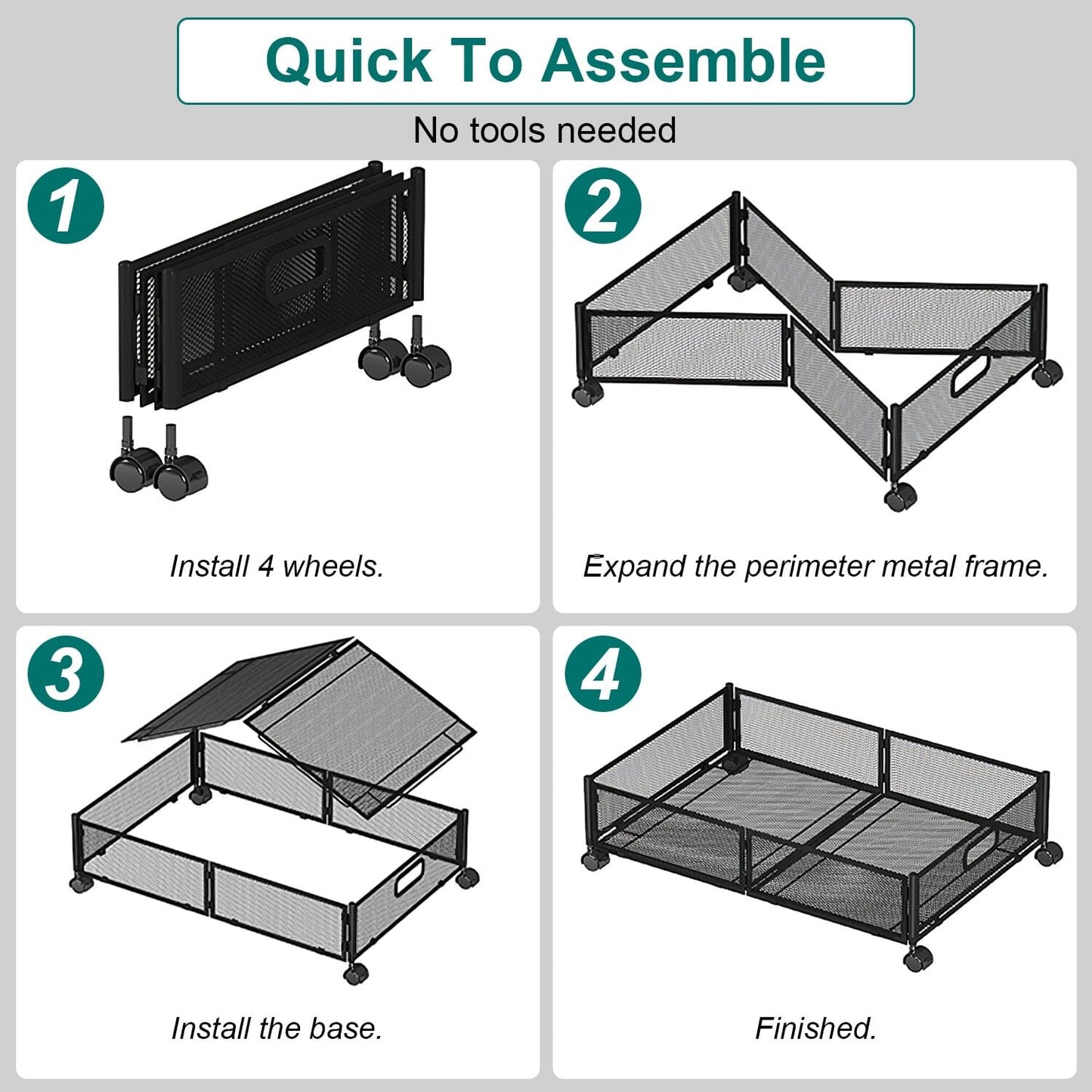 Quick To Assemble

No tools needed

1

Install 4 wheels.

2

Expand the perimeter metal frame.

3

Install the base.

4

Finished.