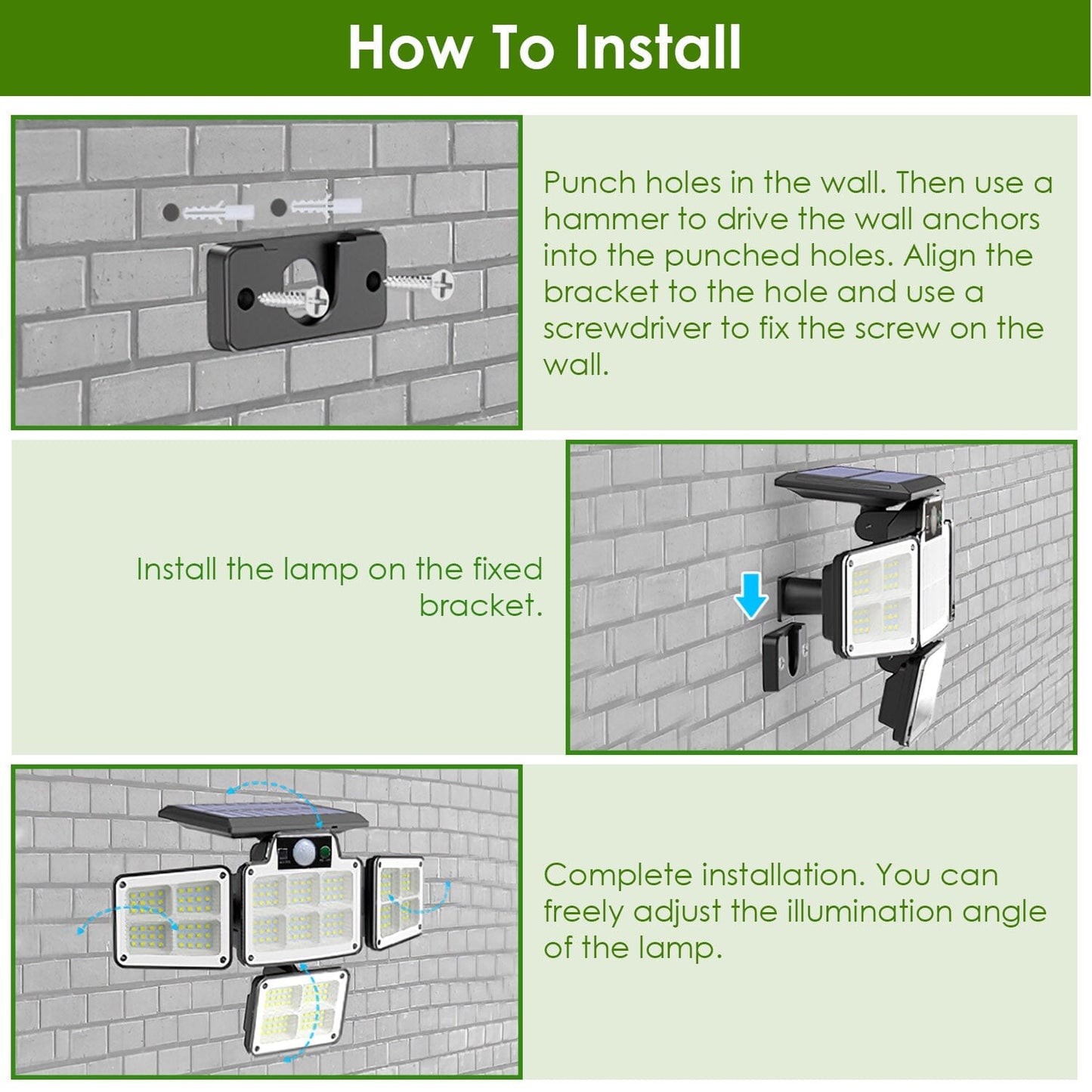 How To Install

Punch holes in the wall. Then use a hammer to drive the wall anchors into the punched holes. Align the bracket to the hole and use a screwdriver to fix the screw on the wall.

Install the lamp on the fixed bracket.

Complete installation. You can freely adjust the illumination angle of the lamp.