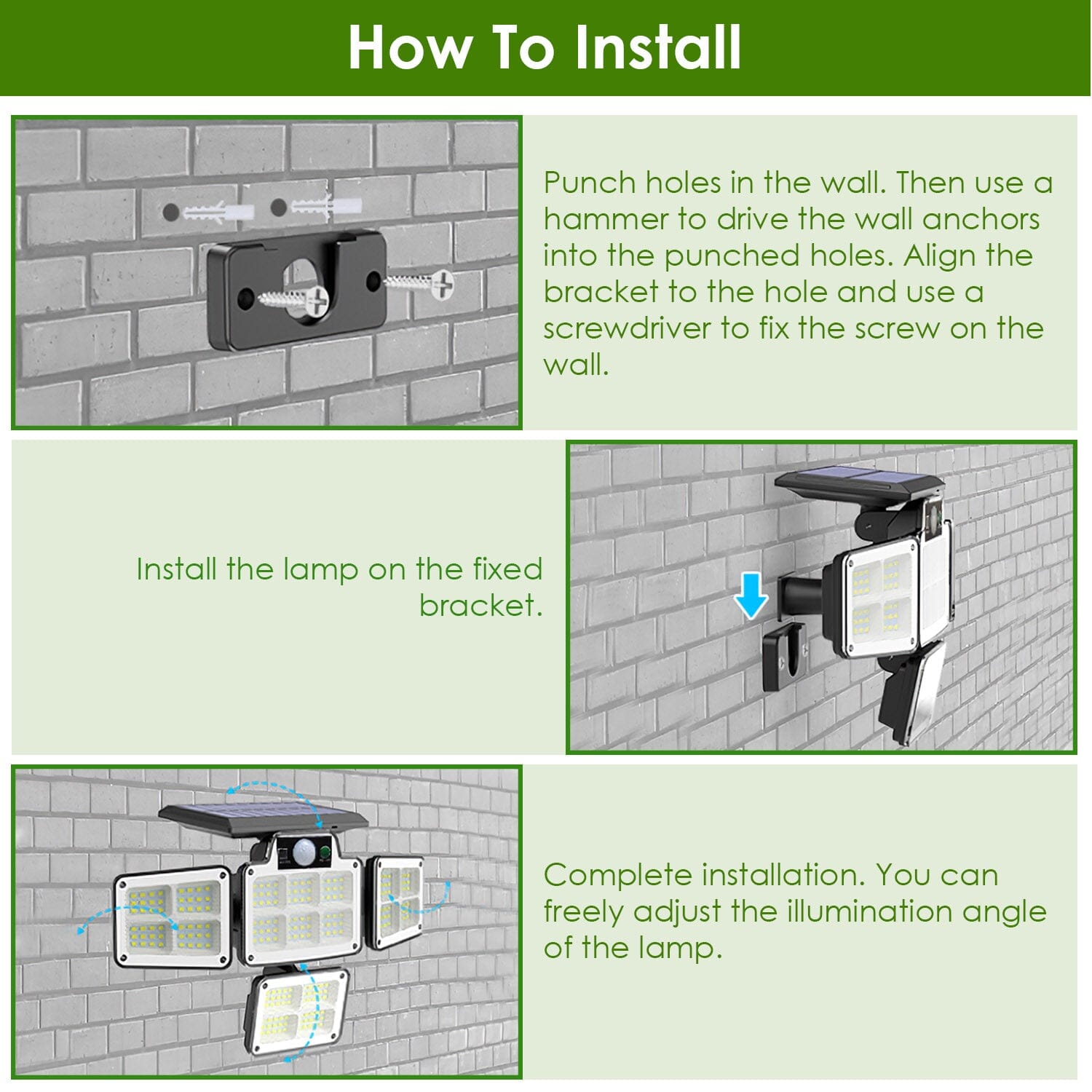 How To Install

Punch holes in the wall. Then use a hammer to drive the wall anchors into the punched holes. Align the bracket to the hole and use a screwdriver to fix the screw on the wall.

Install the lamp on the fixed bracket.

Complete installation. You can freely adjust the illumination angle of the lamp.