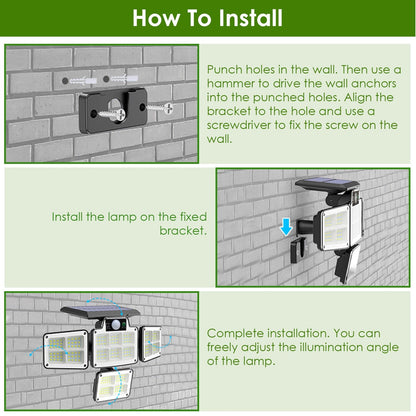 How To Install

Punch holes in the wall. Then use a hammer to drive the wall anchors into the punched holes. Align the bracket to the hole and use a screwdriver to fix the screw on the wall.

Install the lamp on the fixed bracket.

Complete installation. You can freely adjust the illumination angle of the lamp.