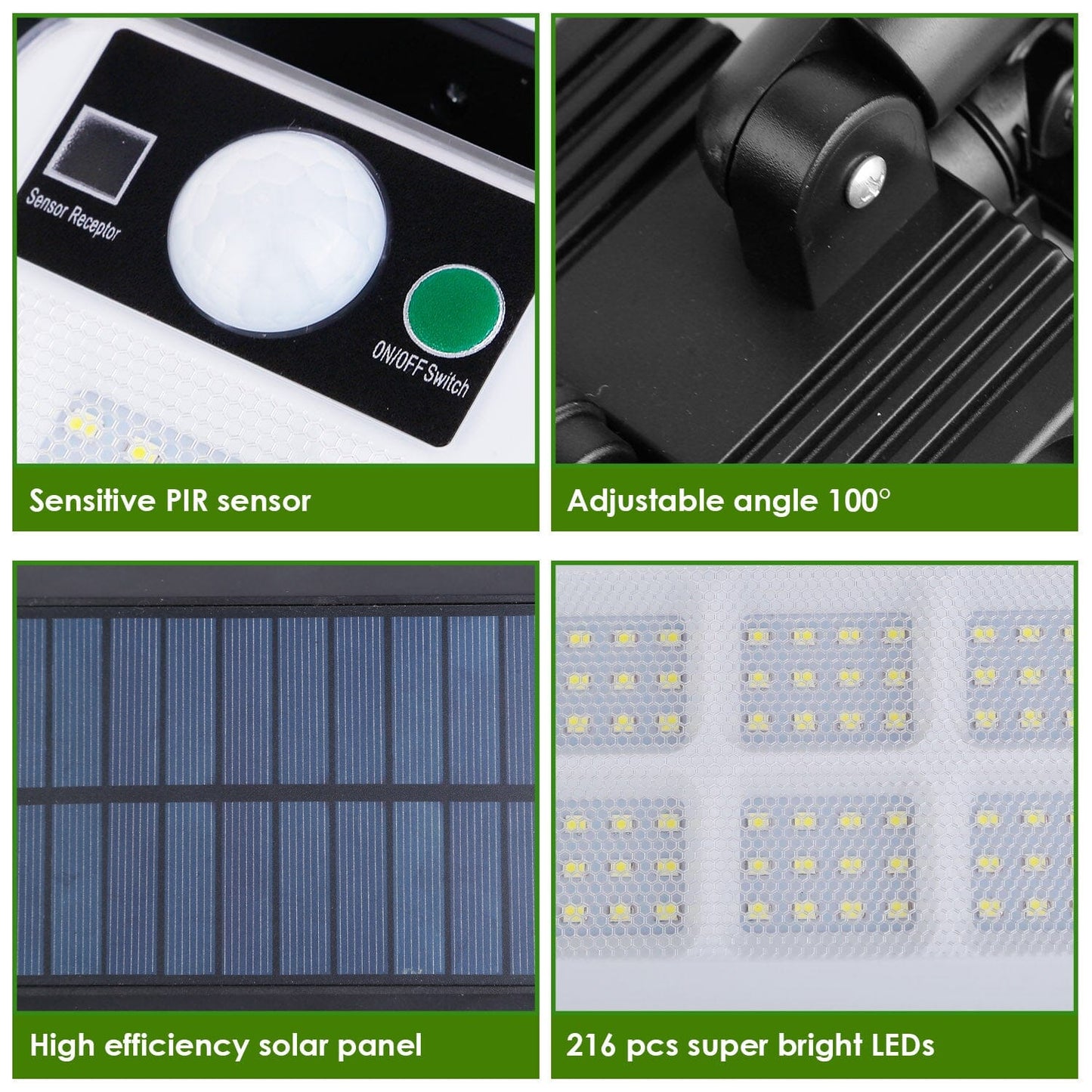 Sensor Receptor

ON/OFF Switch

Sensitive PIR sensor

Adjustable angle 100°

High efficiency solar panel

216 pcs super bright LEDs