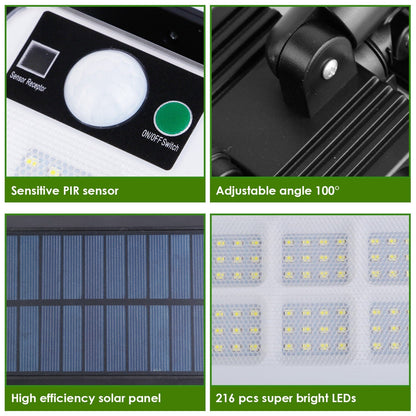 Sensor Receptor

ON/OFF Switch

Sensitive PIR sensor

Adjustable angle 100°

High efficiency solar panel

216 pcs super bright LEDs