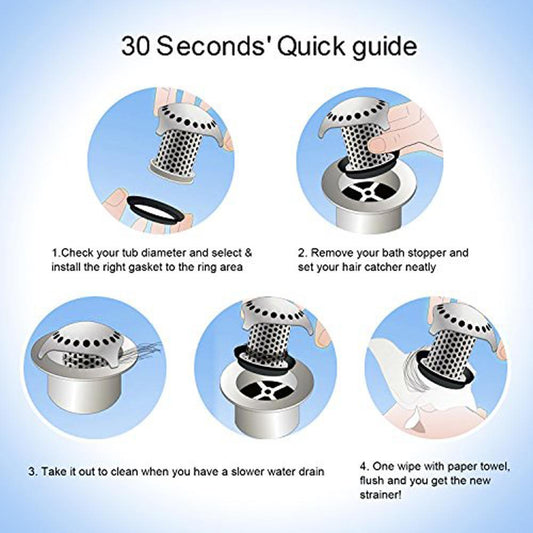 30 Seconds' Quick guide

1.Check your tub diameter and select & install the right gasket to the ring area

2. Remove your bath stopper and set your hair catcher neatly

3. Take it out to clean when you have a slower water drain

4. One wipe with paper towel, flush and you get the new strainer!