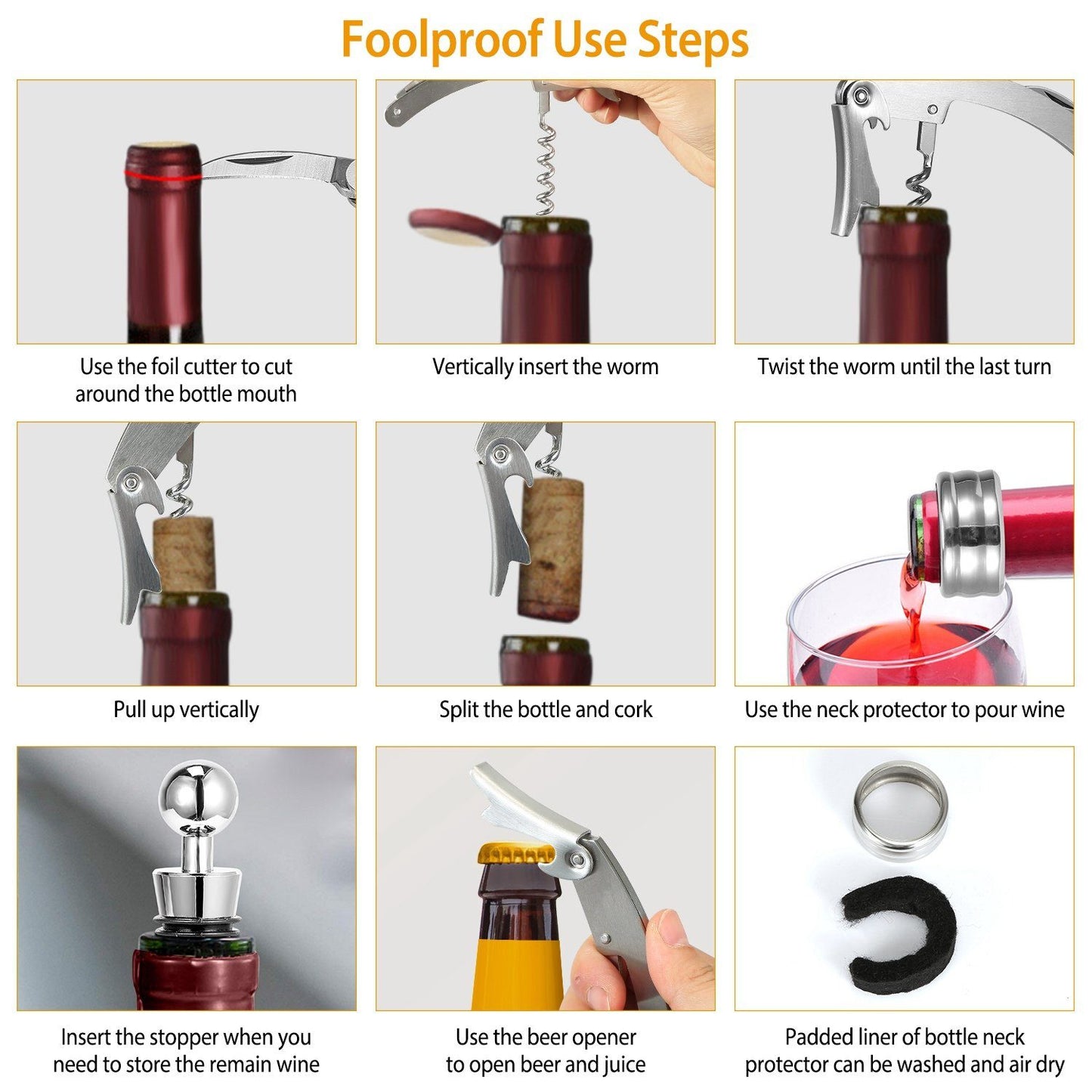 Foolproof Use Steps

Use the foil cutter to cut around the bottle mouth

Vertically insert the worm

Twist the worm until the last turn

Pull up vertically

Split the bottle and cork

Use the neck protector to pour wine

Insert the stopper when you need to store the remain wine

Use the beer opener to open beer and juice

Padded liner of bottle neck protector can be washed and air dry