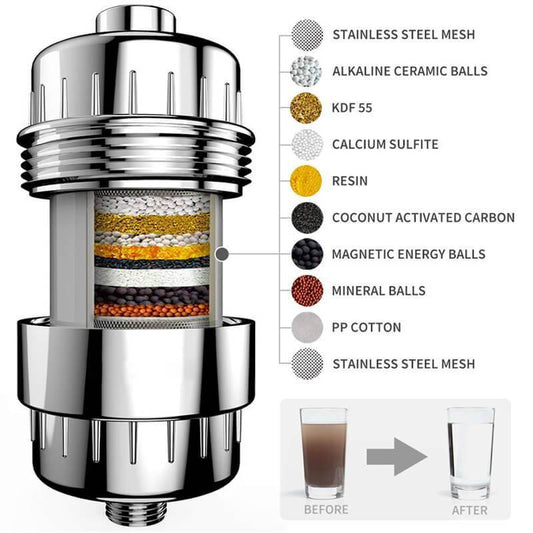 STAINLESS STEEL MESH
ALKALINE CERAMIC BALLS
KDF 55
CALCIUM SULFITE
RESIN
COCONUT ACTIVATED CARBON
MAGNETIC ENERGY BALLS
MINERAL BALLS
PP COTTON
STAINLESS STEEL MESH

BEFORE
AFTER