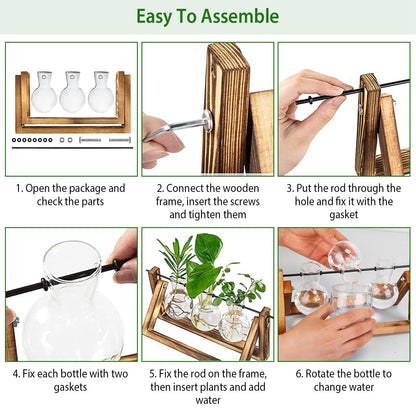 Easy To Assemble

1. Open the package and check the parts

2. Connect the wooden frame, insert the screws and tighten them

3. Put the rod through the hole and fix it with the gasket

4. Fix each bottle with two gaskets

5. Fix the rod on the frame, then insert plants and add water

6. Rotate the bottle to change water