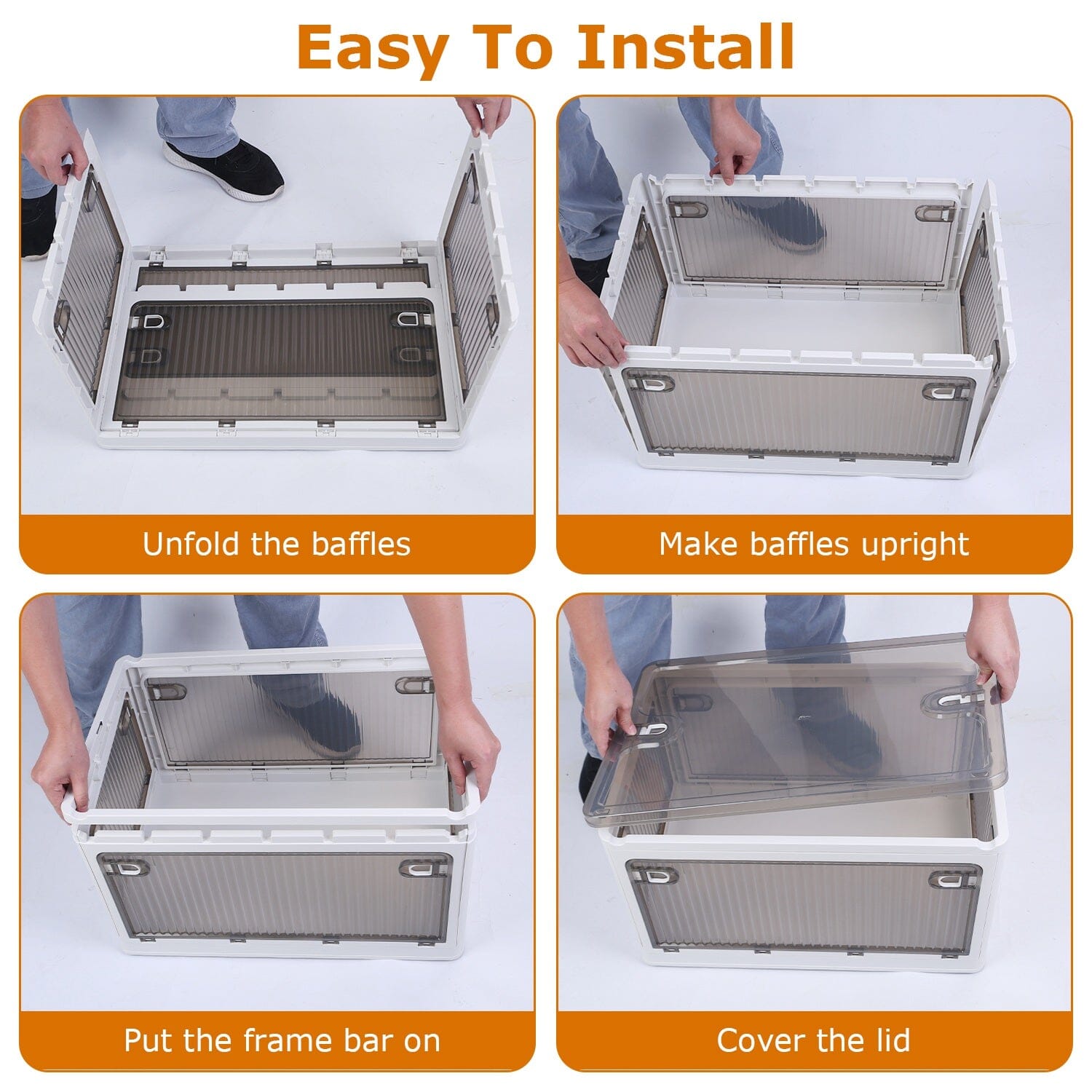 Easy To Install

Unfold the baffles

Make baffles upright

Put the frame bar on

Cover the lid