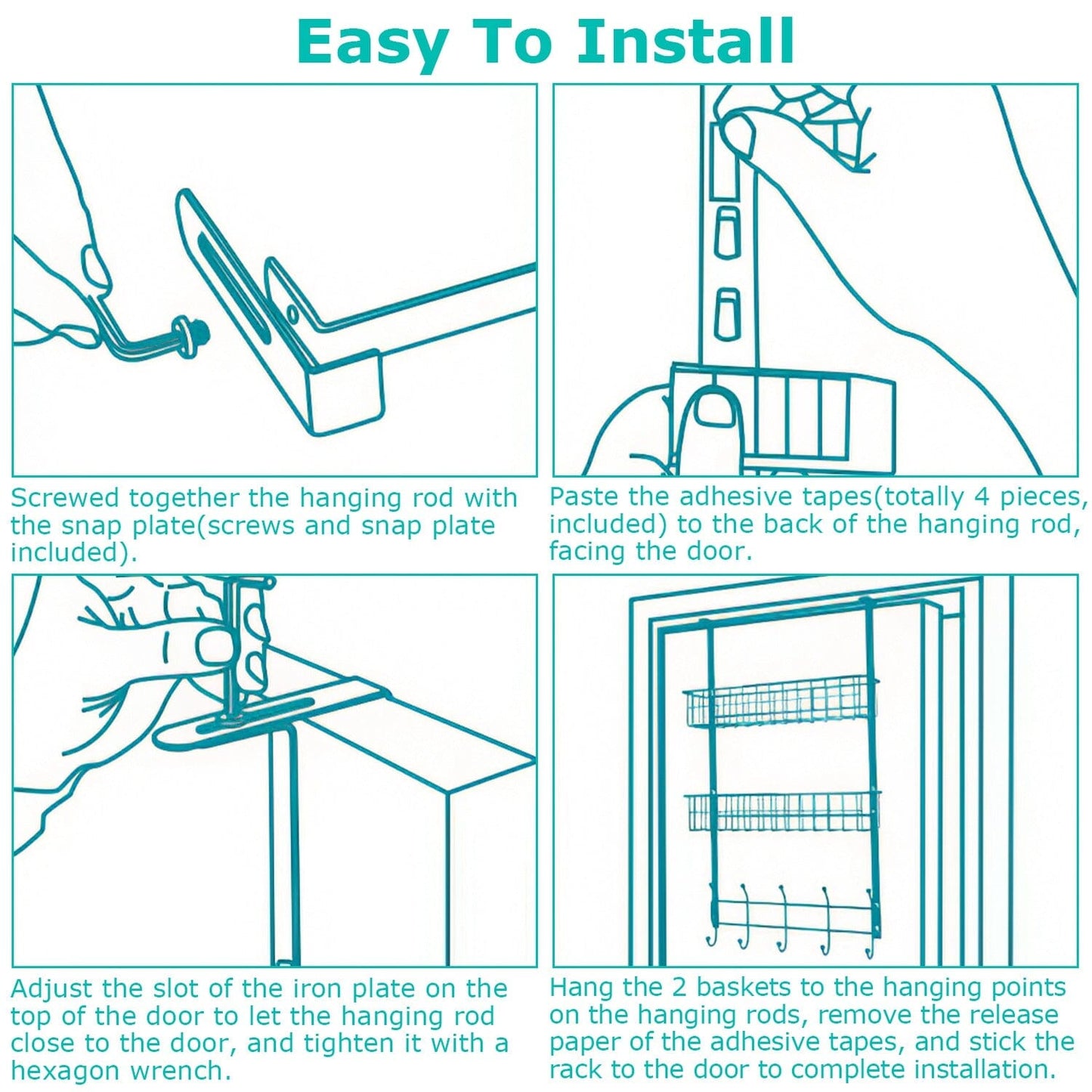 Easy To Install

Screwed together the hanging rod with the snap plate(screws and snap plate included).

Paste the adhesive tapes(totally 4 pieces, included) to the back of the hanging rod, facing the door.

Adjust the slot of the iron plate on the top of the door to let the hanging rod close to the door, and tighten it with a hexagon wrench.

Hang the 2 baskets to the hanging points on the hanging rods, remove the release paper of the adhesive tapes, and stick the rack to the door to complete installation.