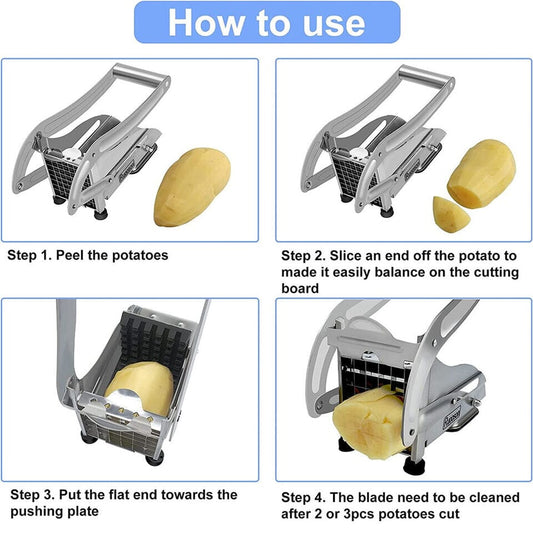 How to use

Step 1. Peel the potatoes

Step 2. Slice an end off the potato to made it easily balance on the cutting board

Step 3. Put the flat end towards the pushing plate

Step 4. The blade need to be cleaned after 2 or 3pcs potatoes cut